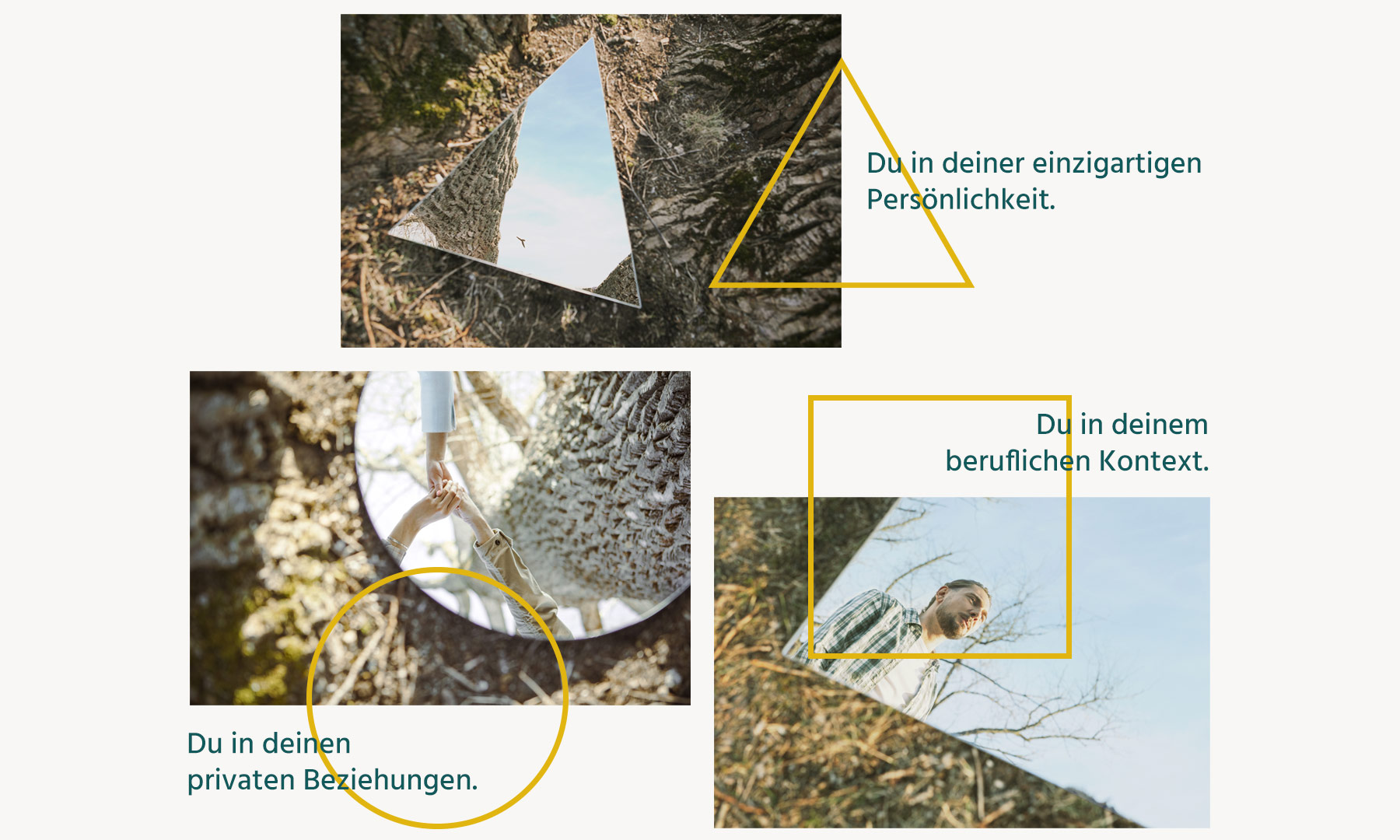 Du in deiner einzigartigen Persönlichkeit.

Du in deinem beruflichen Kontext.

Du in deinen privaten Beziehungen.